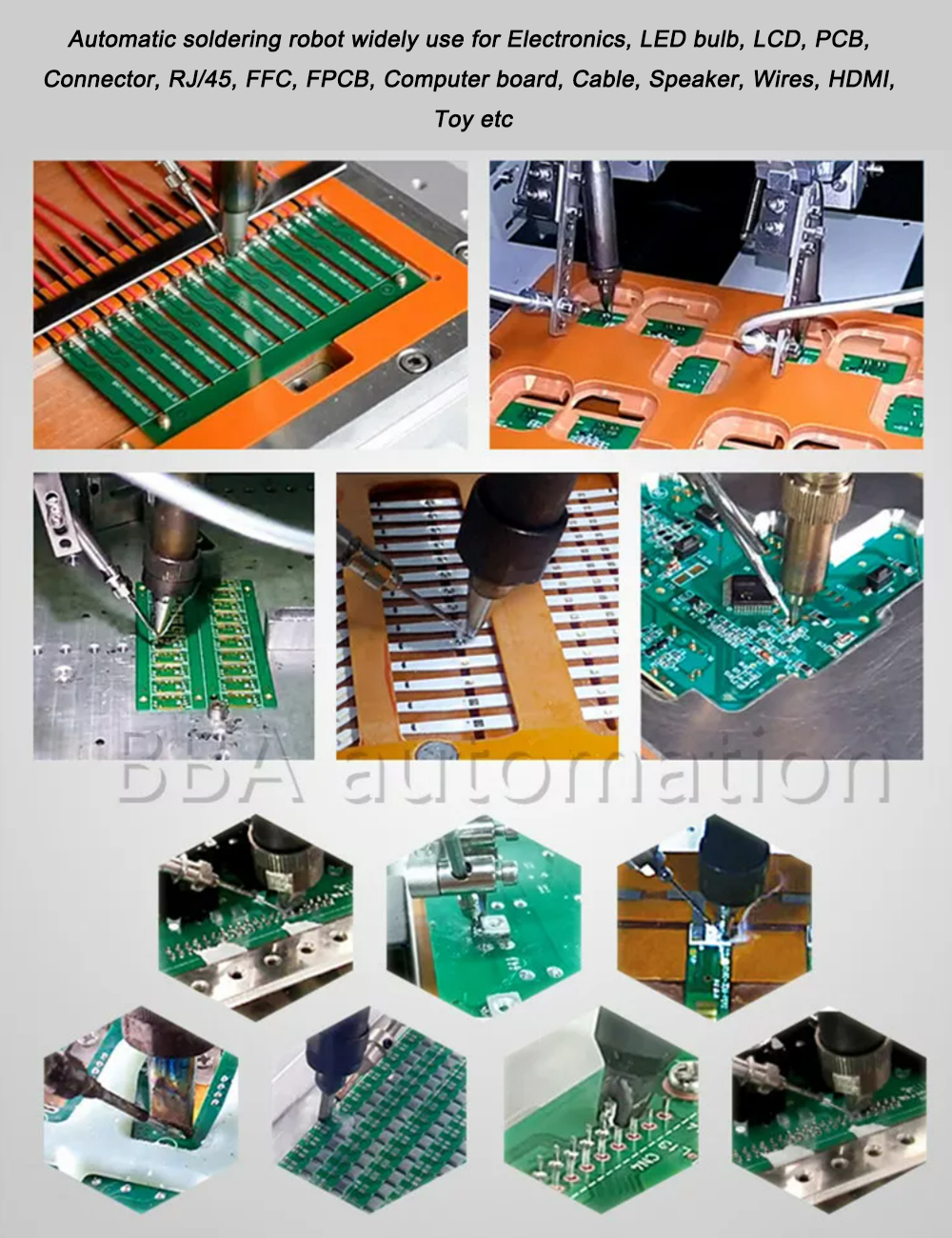 Automatic soldering robot widely use for Electronics, LED bulb, LCD, PCB, Connector, RJ/45, FFC, FPCB, Computer board, Cable, Speaker, Wires, HDMI, Toy etc

BBA automation