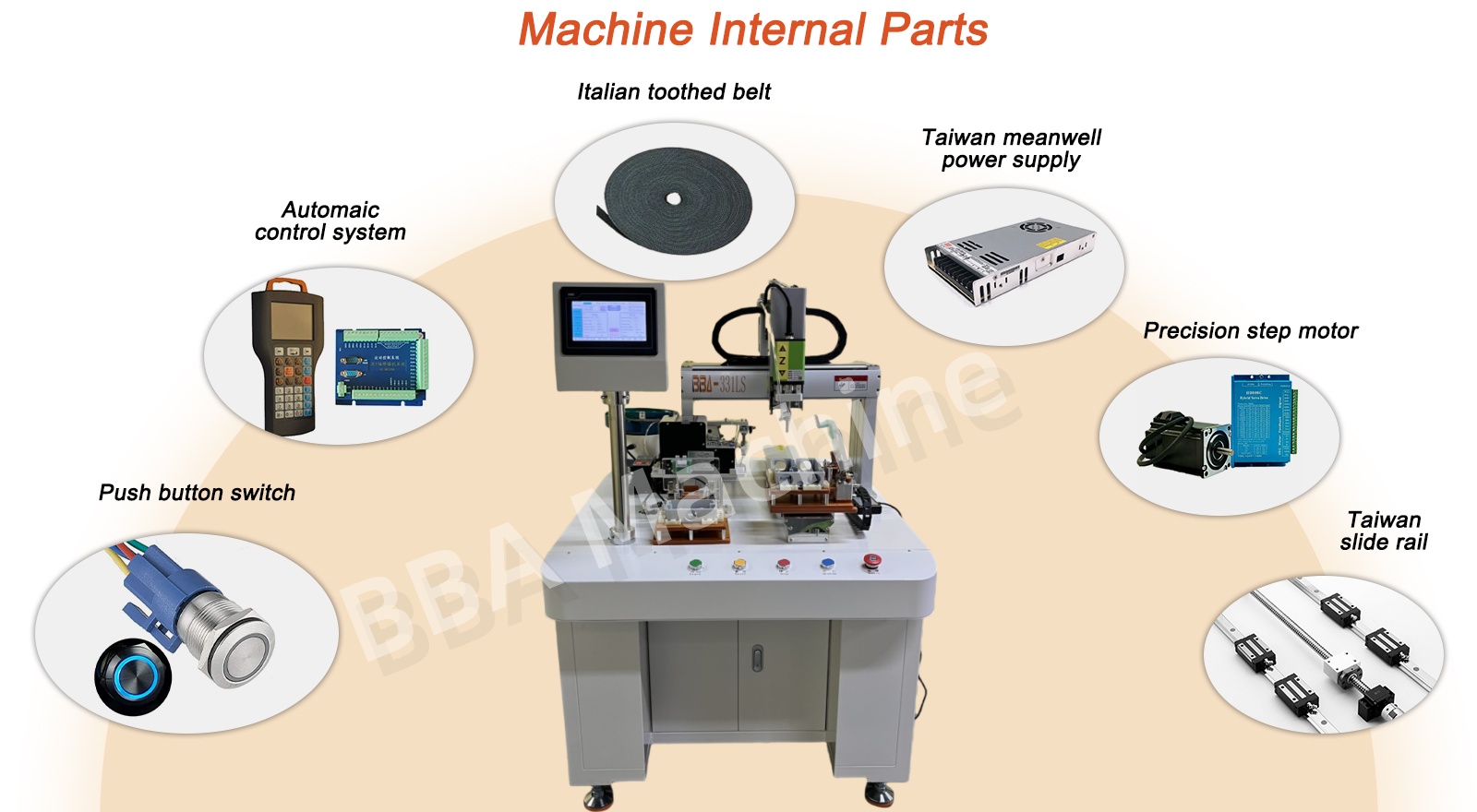 Machine Internal Parts

Italian toothed belt

Taiwan meanwell power supply

Automaic control system

Precision step motor

Push button switch

Taiwan slide rail

BBA-331LS

BBA Machine