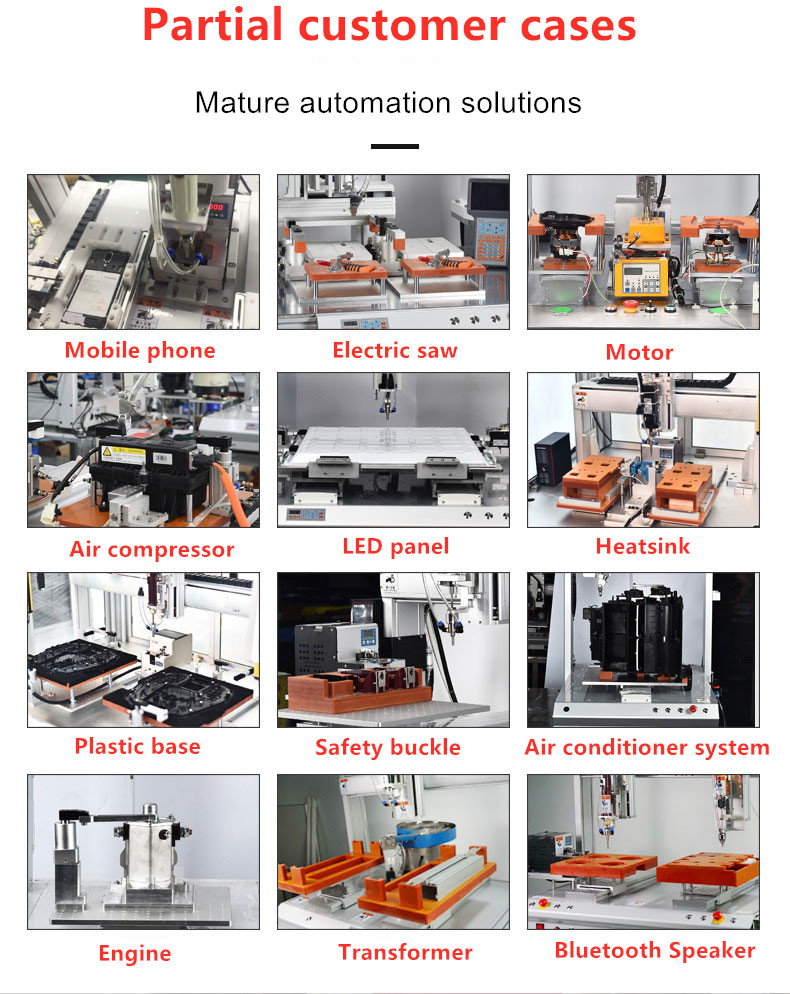 Partial customer cases

Mature automation solutions

Mobile phone

Electric saw

Motor

Air compressor

LED panel

Heatsink

Plastic base

Safety buckle

Air conditioner system

Engine

Transformer

Bluetooth Speaker